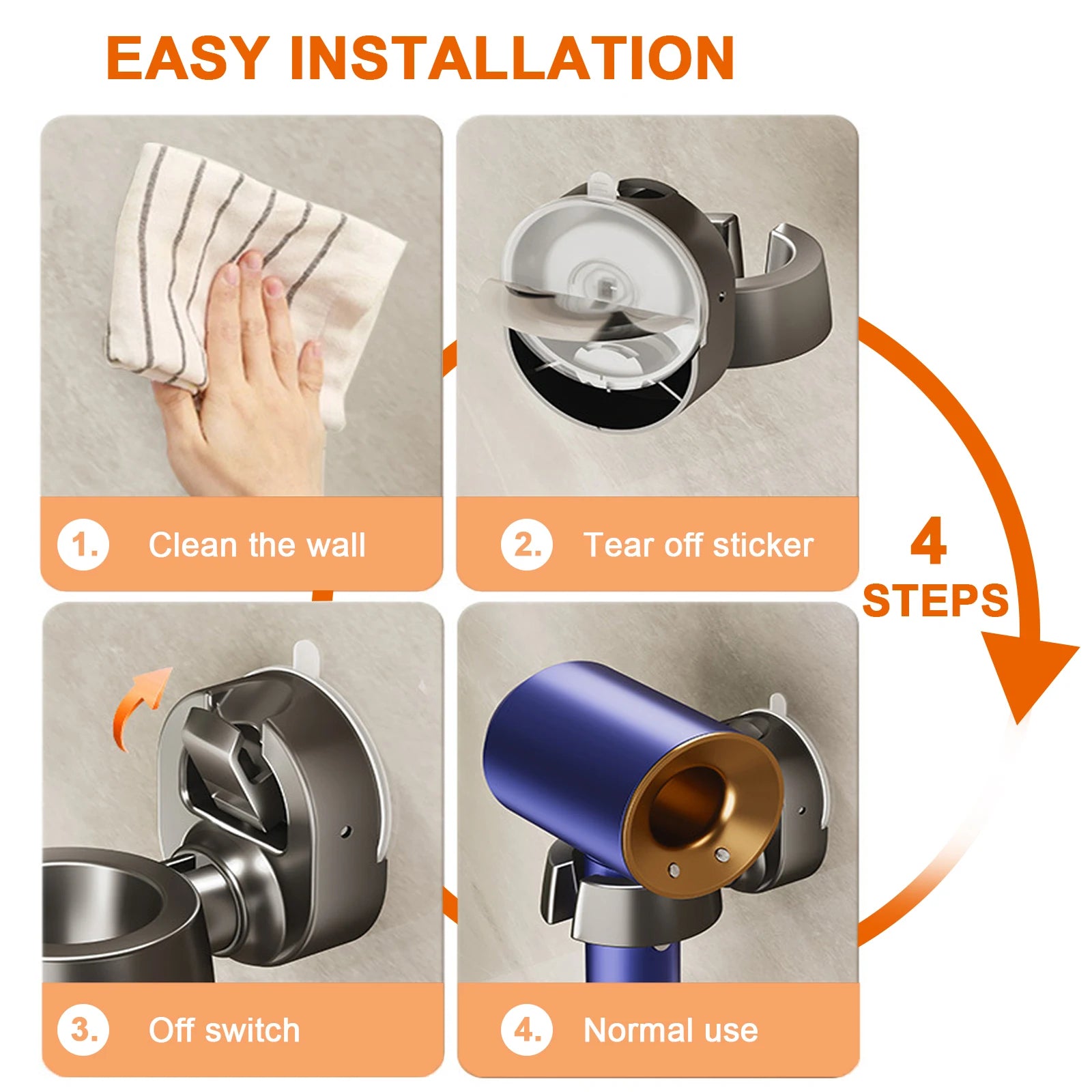 EASY INSTALLATION

1. Clean the wall

2. Tear off sticker

4 STEPS

3. Off switch

4. Normal use